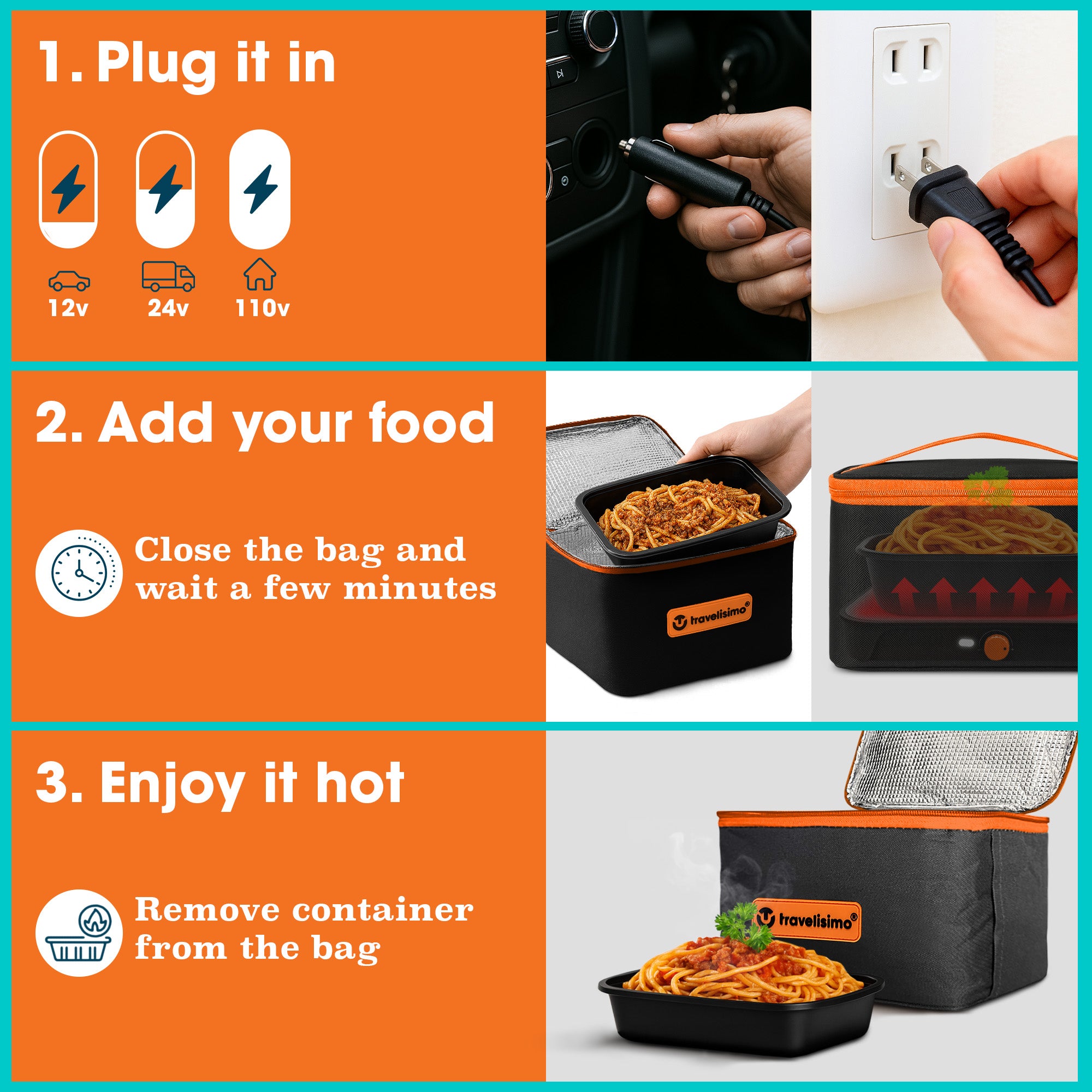 1. Plug it in

12v

24v

110v

2. Add your food

Close the bag and wait a few minutes

travelisimo®

3. Enjoy it hot

Remove container from the bag

travelisimo®